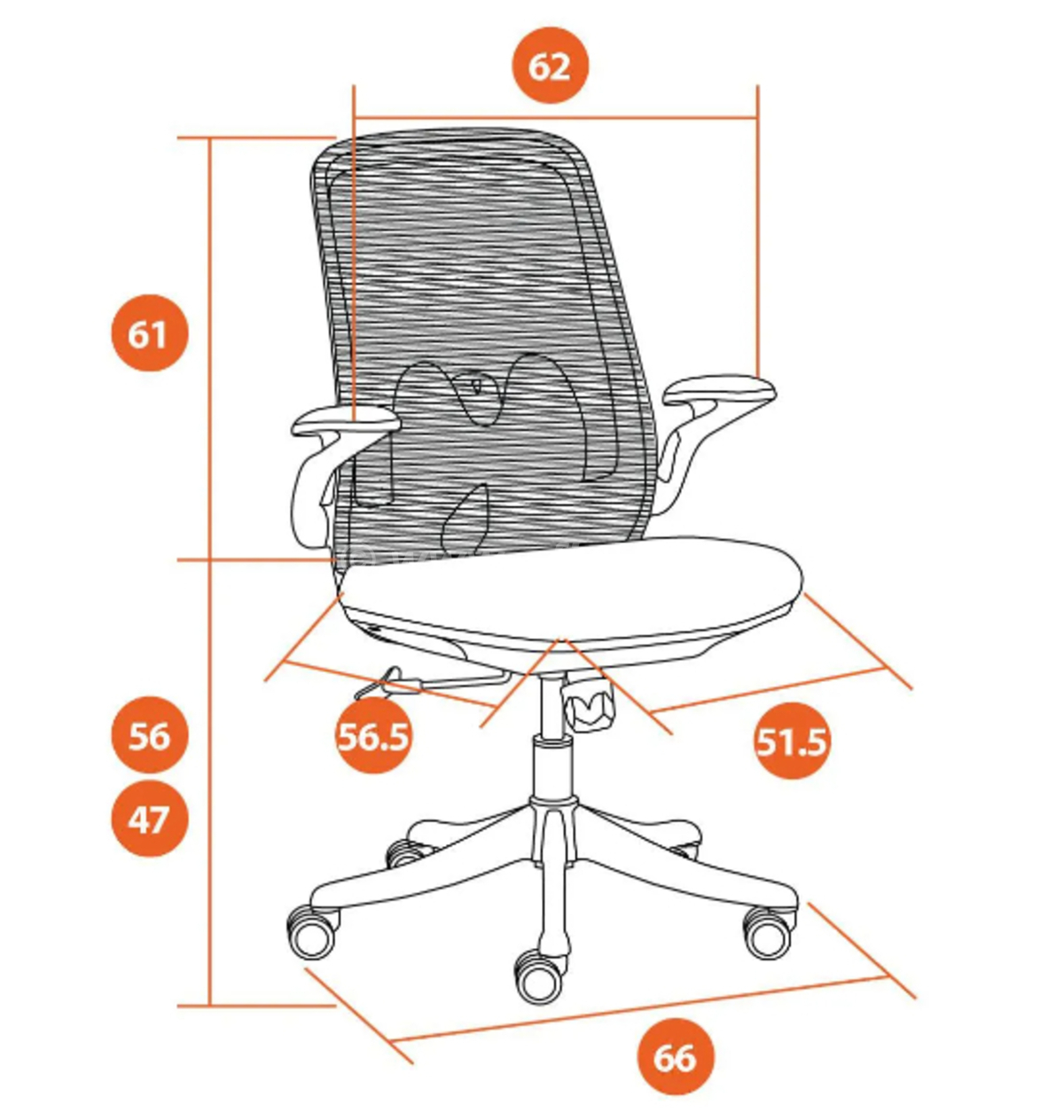 62

61

56

47

56.5

51.5

66